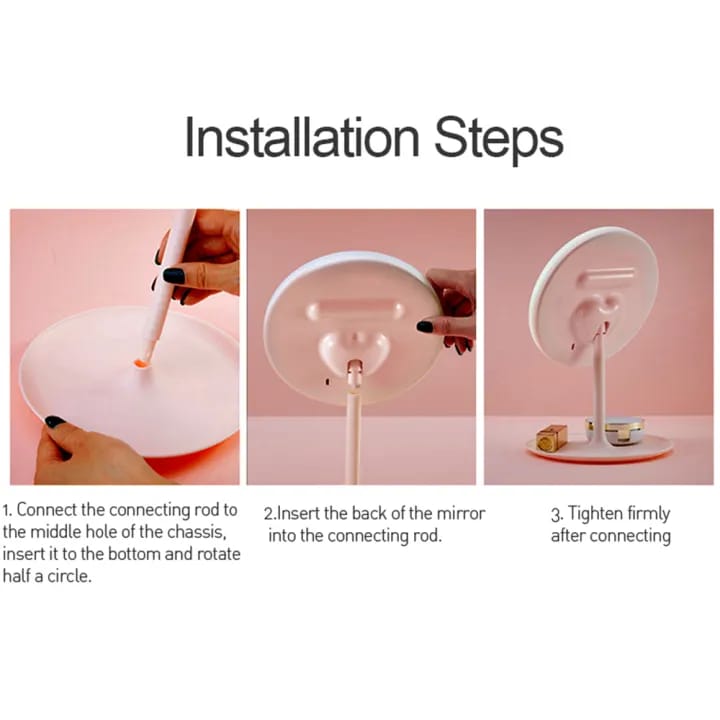 Installation Steps

1. Connect the connecting rod to the middle hole of the chassis, insert it to the bottom and rotate half a circle.

2.Insert the back of the mirror into the connecting rod.

3. Tighten firmly after connecting