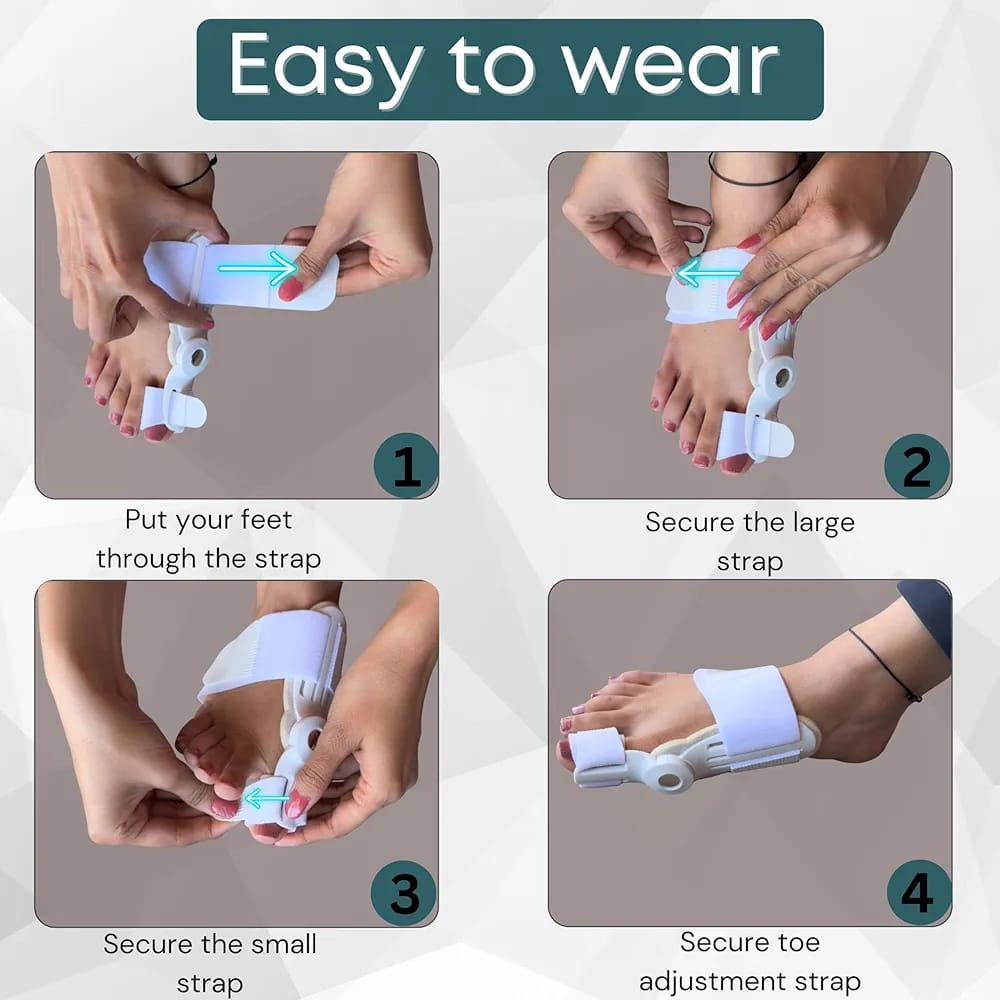 Easy to wear

1

Put your feet through the strap

2

Secure the large strap

3

Secure the small strap

4

Secure toe adjustment strap