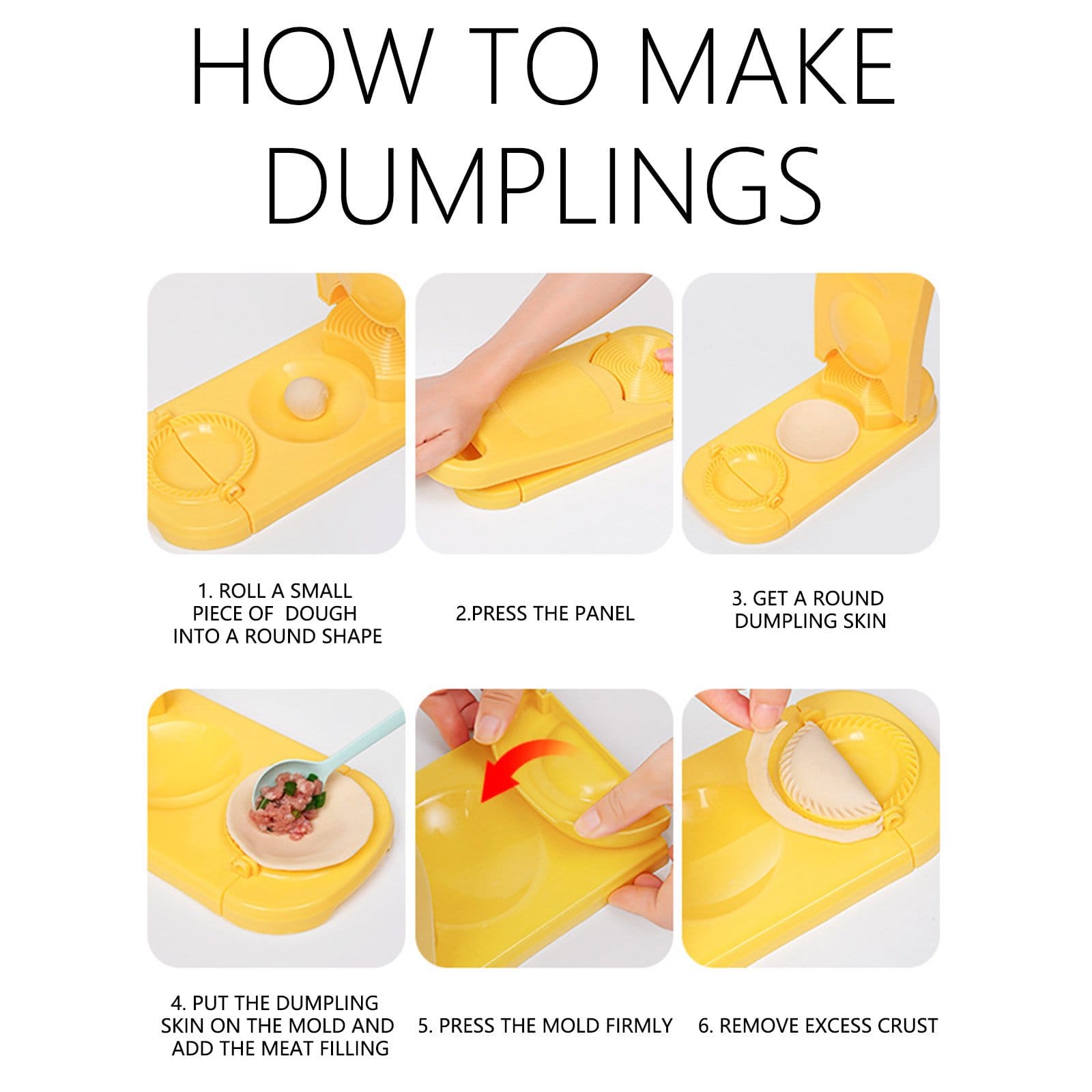 HOW TO MAKE DUMPLINGS

1. ROLL A SMALL PIECE OF DOUGH INTO A ROUND SHAPE

2.PRESS THE PANEL

3. GET A ROUND DUMPLING SKIN

4. PUT THE DUMPLING SKIN ON THE MOLD AND ADD THE MEAT FILLING

5. PRESS THE MOLD FIRMLY

6. REMOVE EXCESS CRUST