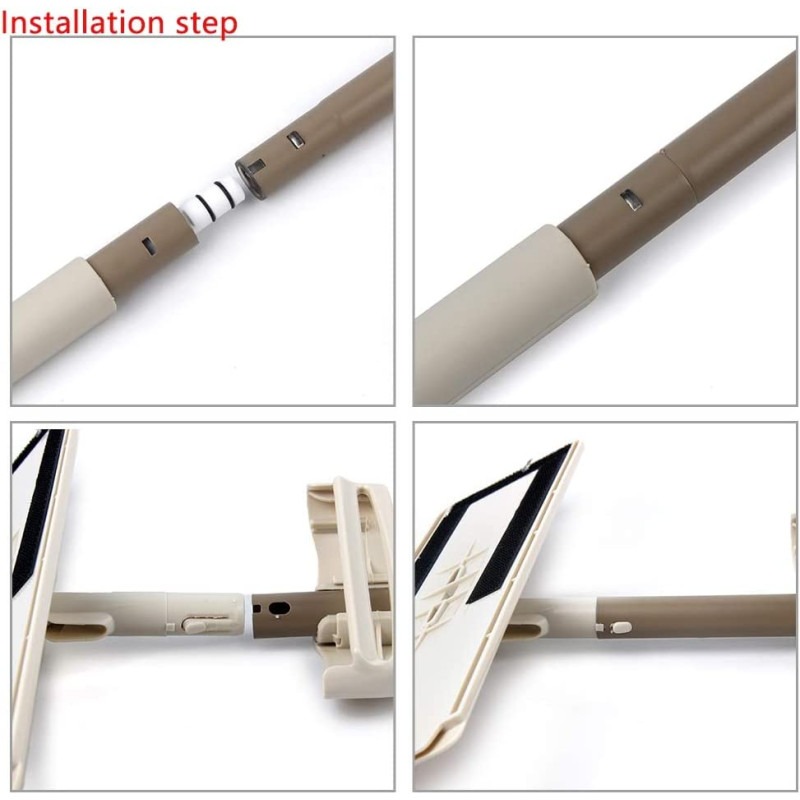 Installation step