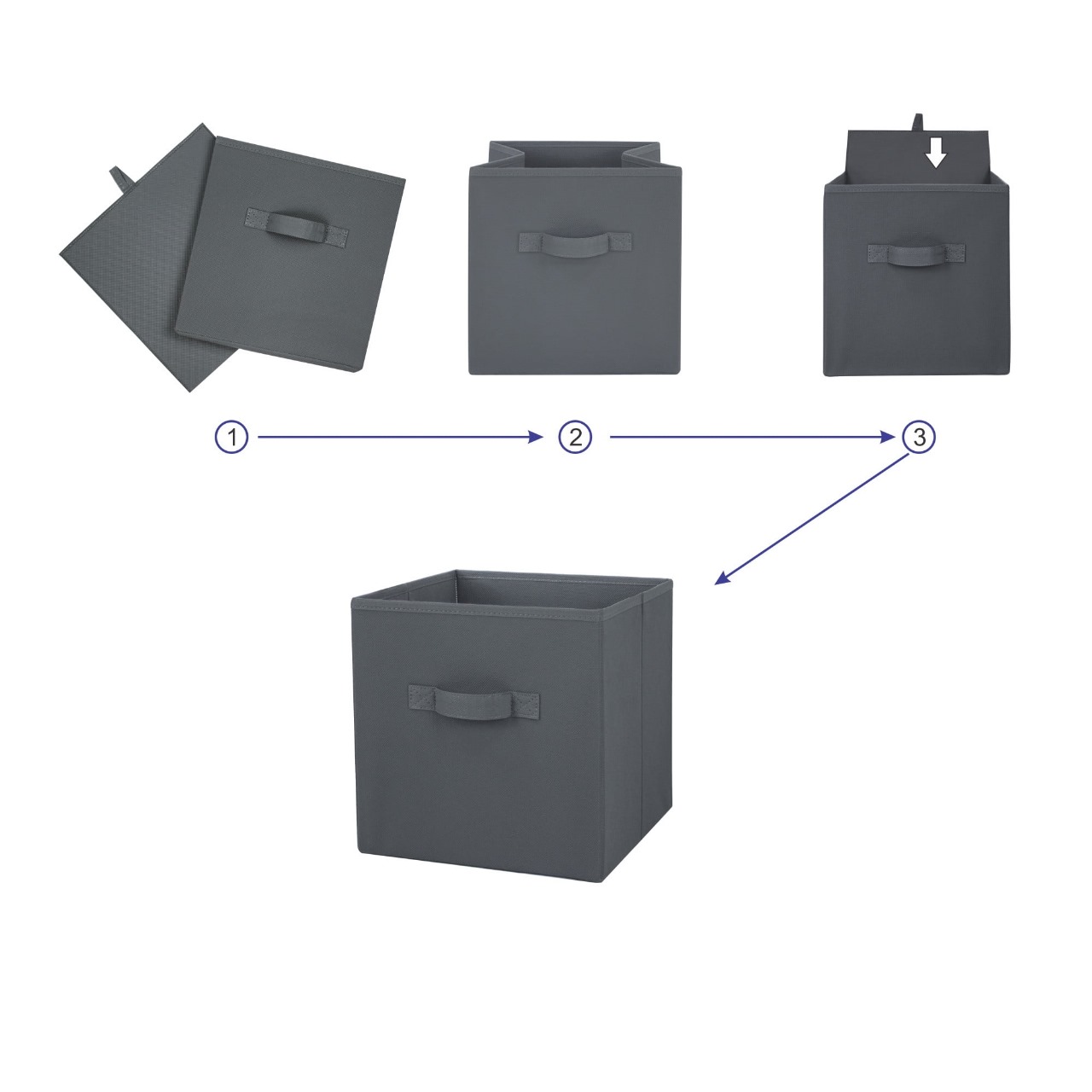 1
2
3