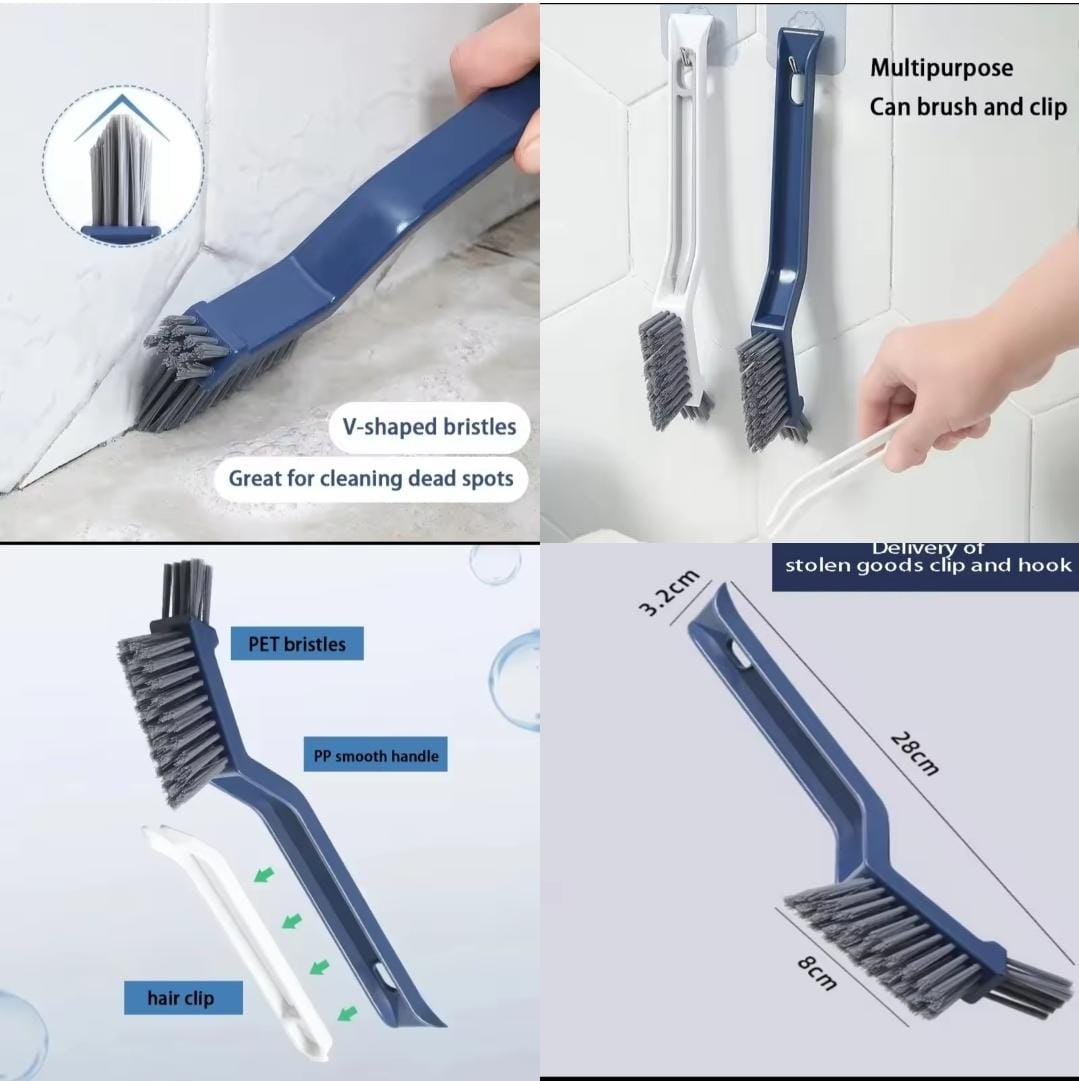 V-shaped bristles
Great for cleaning dead spots

Multipurpose
Can brush and clip

PET bristles
PP smooth handle
hair clip

Delivery of
stolen goods clip and hook
3.2cm
28cm
8cm