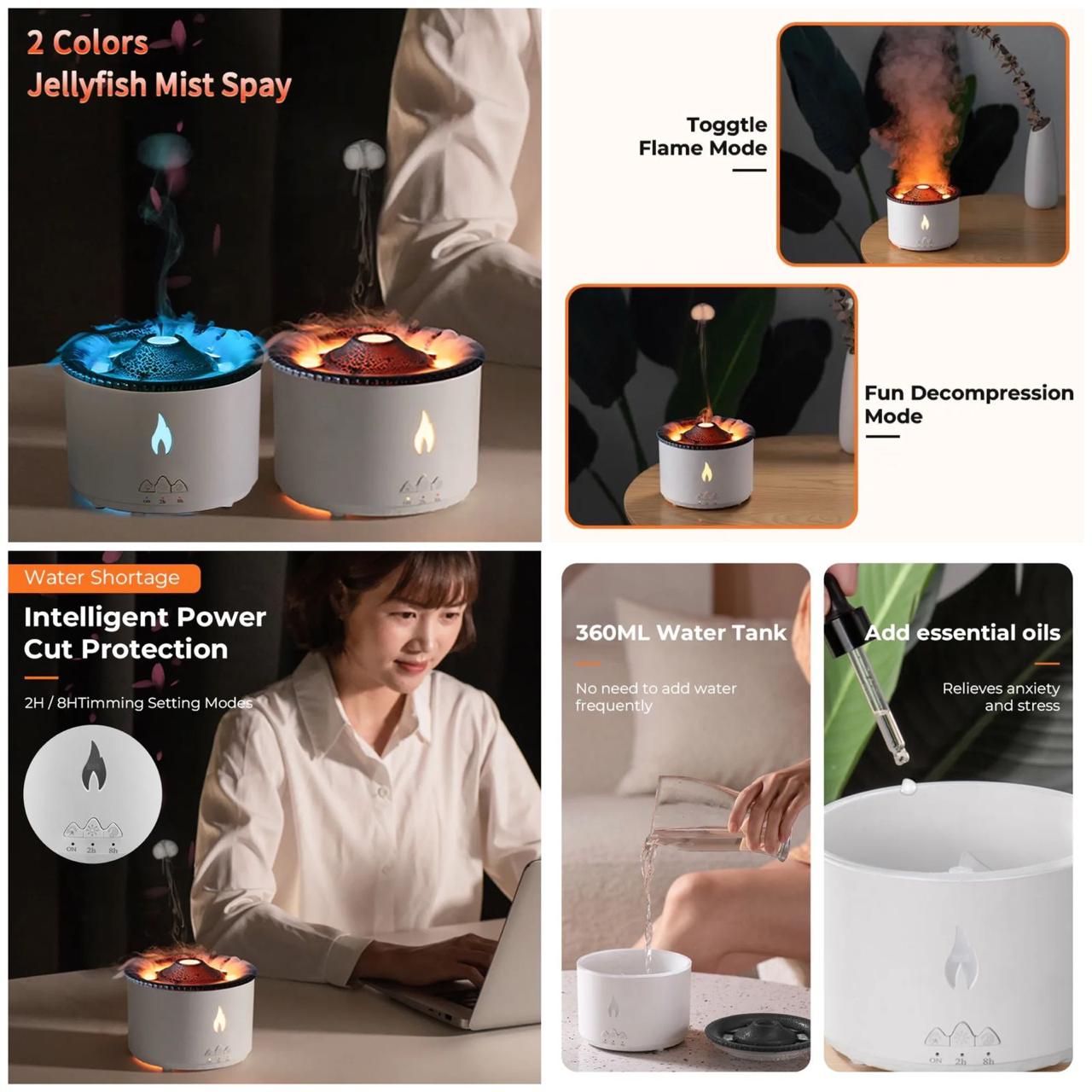 2 Colors
Jellyfish Mist Spay

ON 2h 8h

Toggtle
Flame Mode

Fun Decompression
Mode

Water Shortage

Intelligent Power
Cut Protection

2H / 8HTimming Setting Modes

ON 2h 8h

360ML Water Tank

No need to add water frequently

Add essential oils

Relieves anxiety and stress

ON 2h 8h