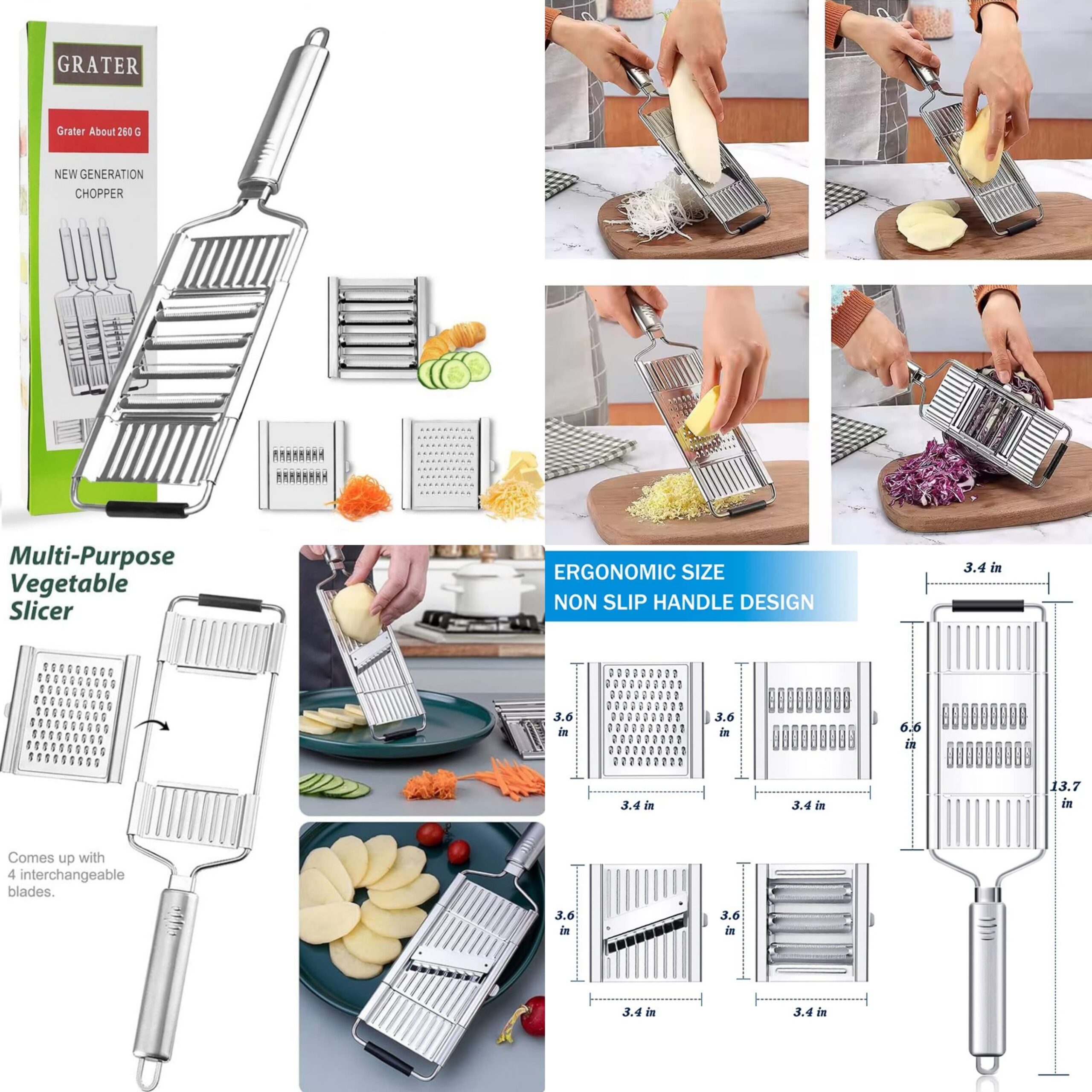 GRATER

Grater About 260 G

NEW GENERATION CHOPPER

Multi-Purpose Vegetable Slicer

Comes up with 4 interchangeable blades.

ERGONOMIC SIZE
NON SLIP HANDLE DESIGN

3.6 in

3.4 in

3.6 in

3.4 in

3.6 in

3.4 in

3.6 in

3.4 in

3.4 in

6.6 in

13.7 in