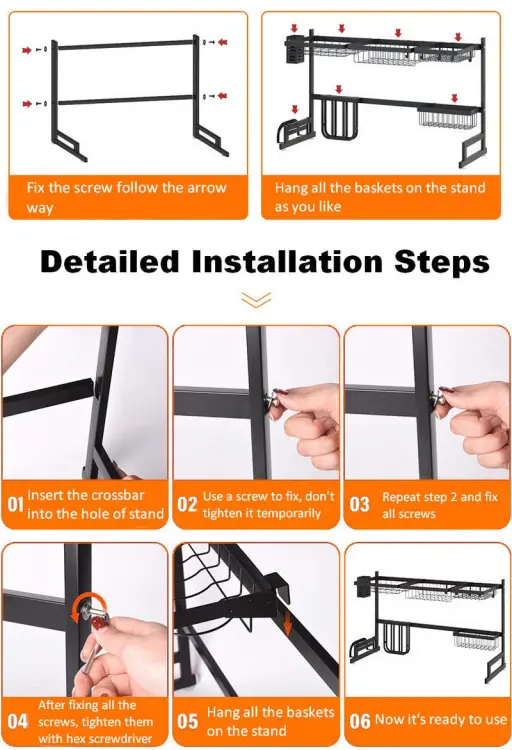 Fix the screw follow the arrow way

Hang all the baskets on the stand as you like

Detailed Installation Steps

01 Insert the crossbar into the hole of stand

02 Use a screw to fix, don't tighten it temporarily

03 Repeat step 2 and fix all screws

04 After fixing all the screws, tighten them with hex screwdriver

05 Hang all the baskets on the stand

06 Now it's ready to use